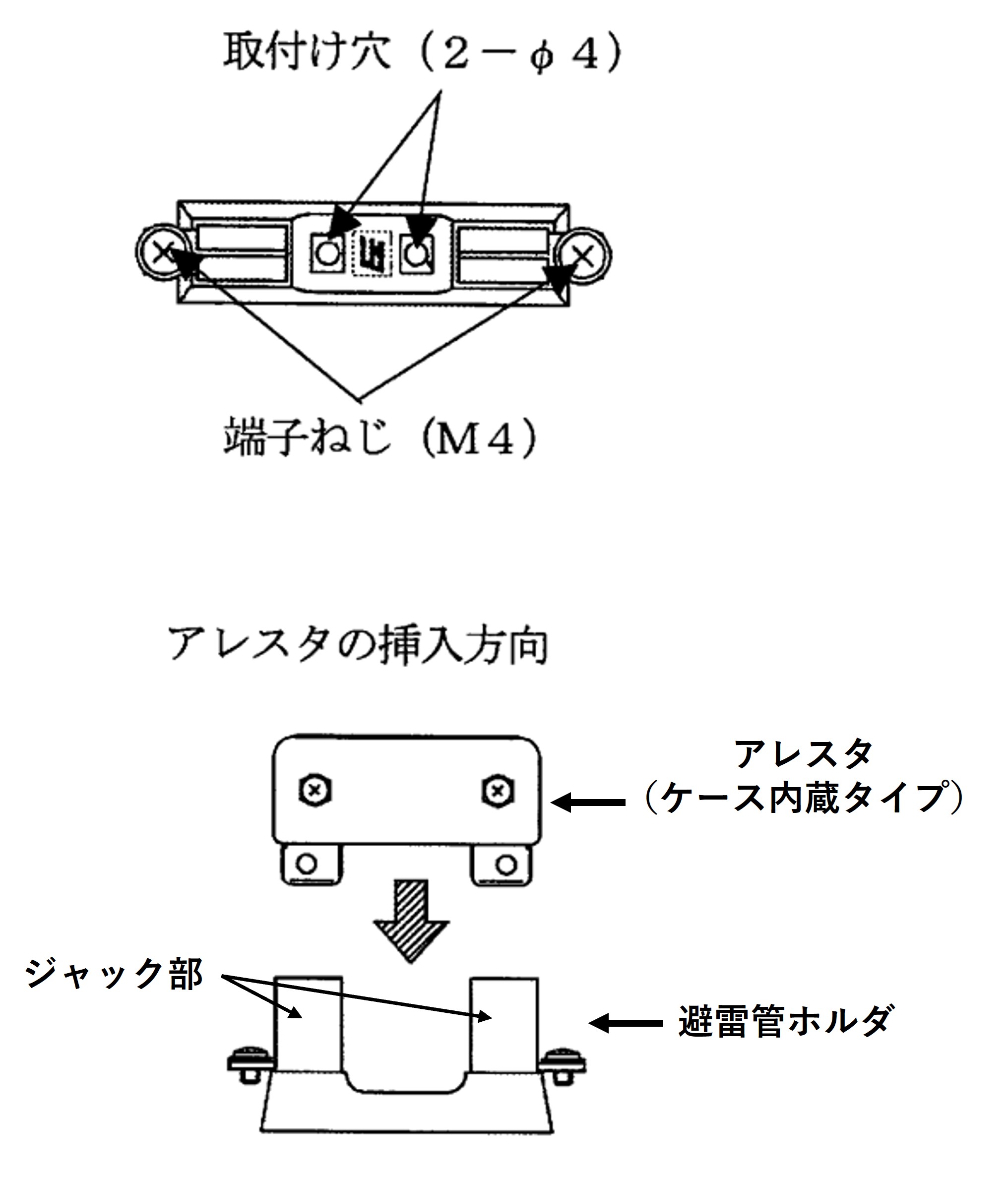 取付け穴（2－φ4）

端子ねじ（M4）

アレスタの挿入方向

アレスタ
（ケース内蔵タイプ）

ジャック部

避雷管ホルダ